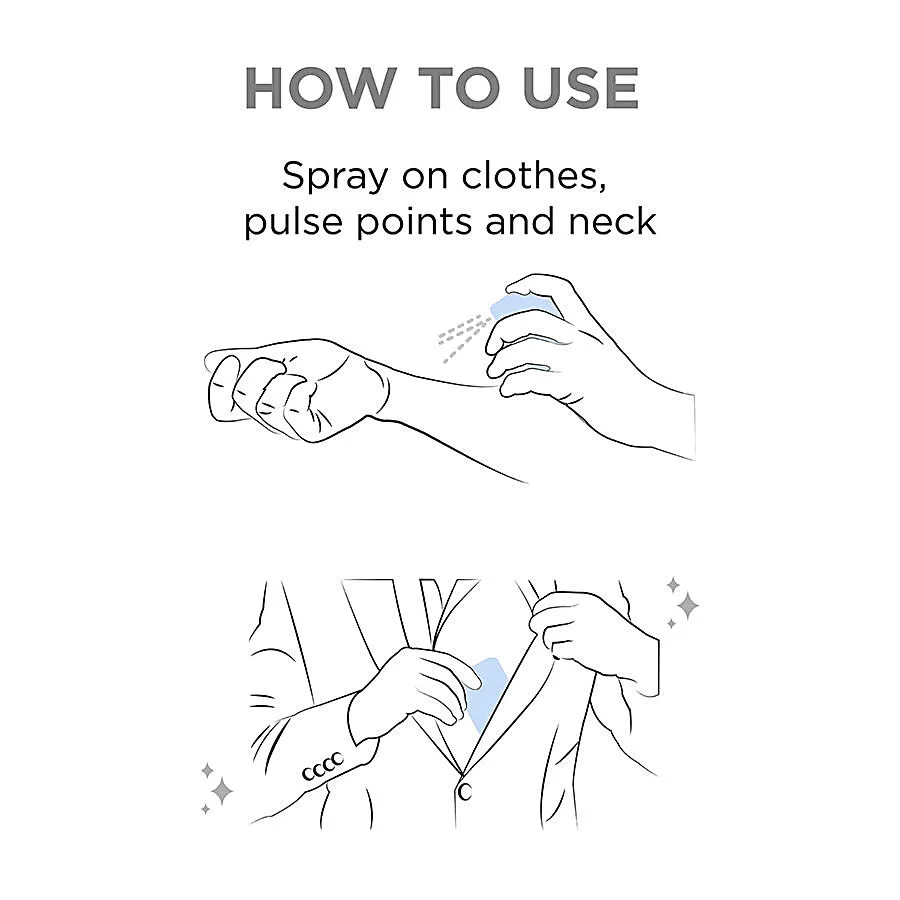 HOW TO USE

Spray on clothes, pulse points and neck