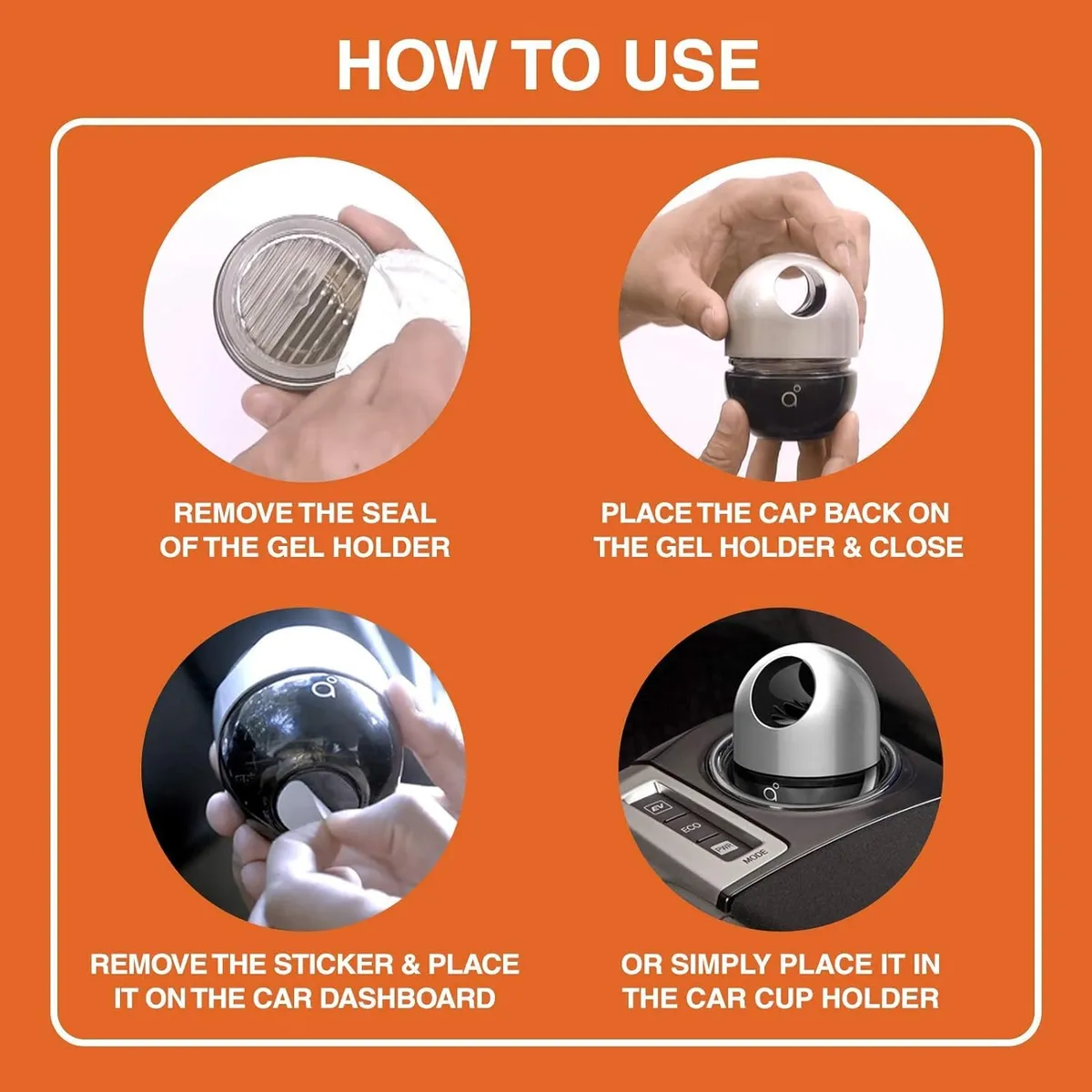 HOW TO USE

REMOVE THE SEAL OF THE GEL HOLDER

PLACE THE CAP BACK ON THE GEL HOLDER & CLOSE

REMOVE THE STICKER & PLACE IT ON THE CAR DASHBOARD

EV
ECO
PWR
MODE

OR SIMPLY PLACE IT IN THE CAR CUP HOLDER