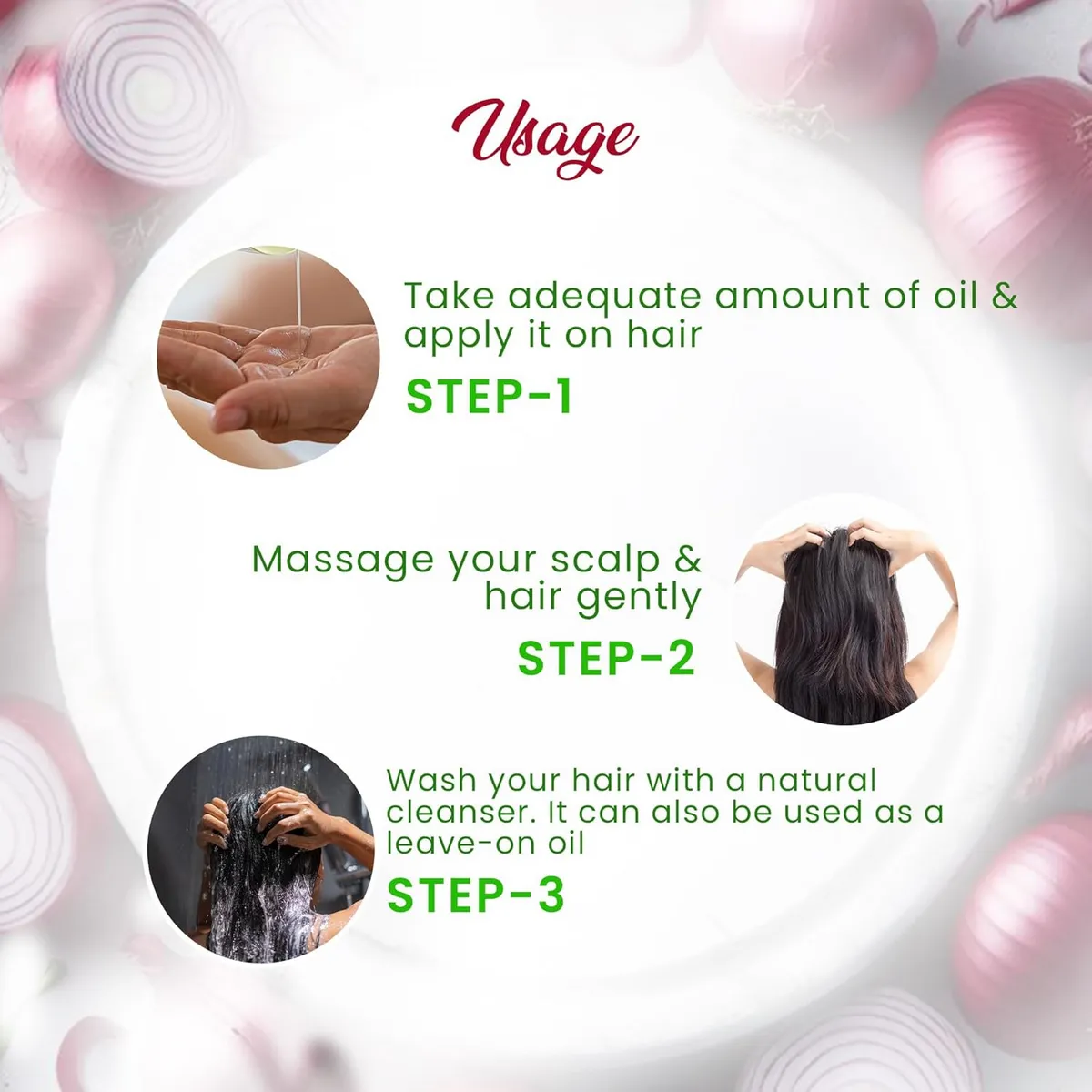 Usage

Take adequate amount of oil & apply it on hair

STEP-1

Massage your scalp & hair gently

STEP-2

Wash your hair with a natural cleanser. It can also be used as a leave-on oil

STEP-3