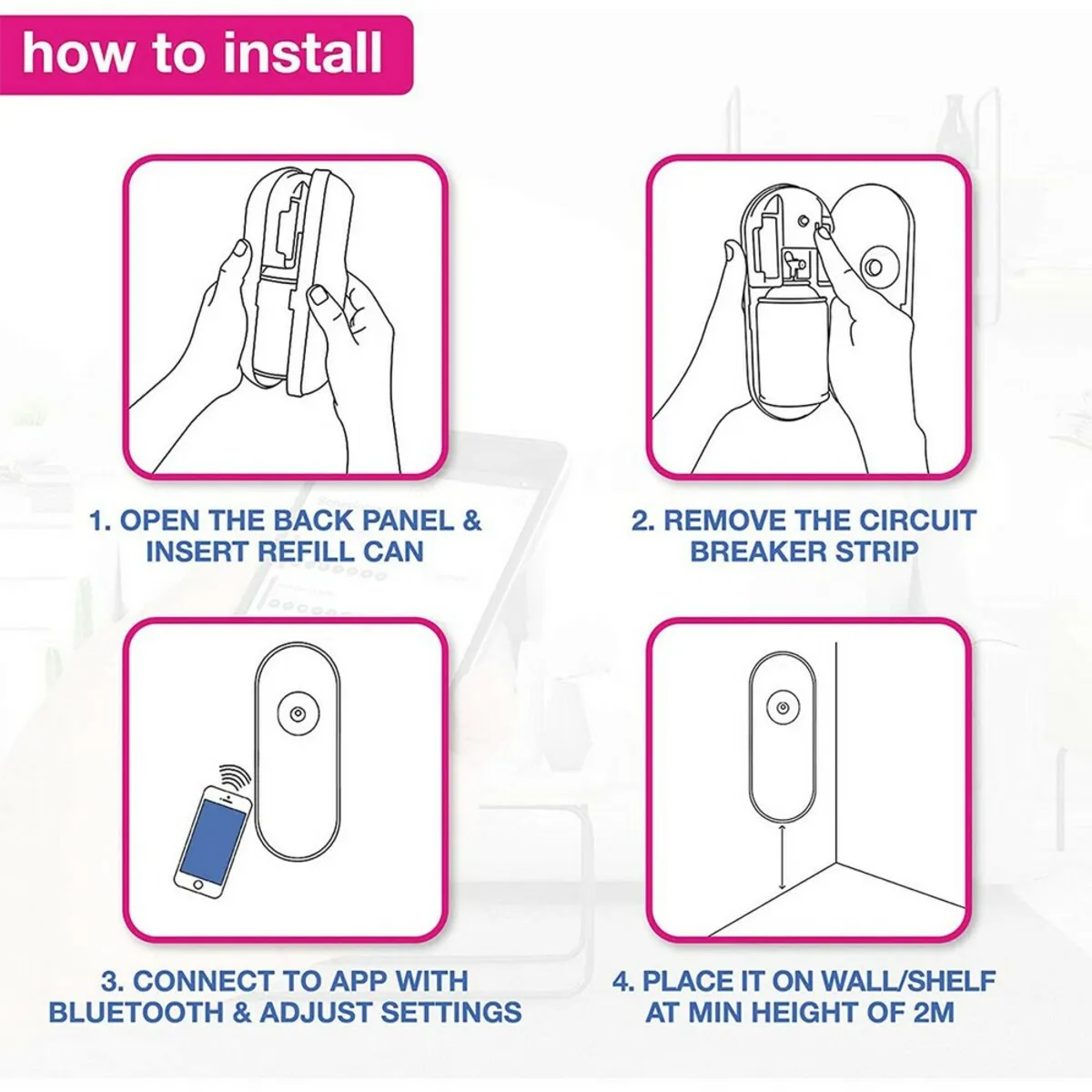 how to install

1. OPEN THE BACK PANEL & INSERT REFILL CAN

2. REMOVE THE CIRCUIT BREAKER STRIP

3. CONNECT TO APP WITH BLUETOOTH & ADJUST SETTINGS

4. PLACE IT ON WALL/SHELF AT MIN HEIGHT OF 2M